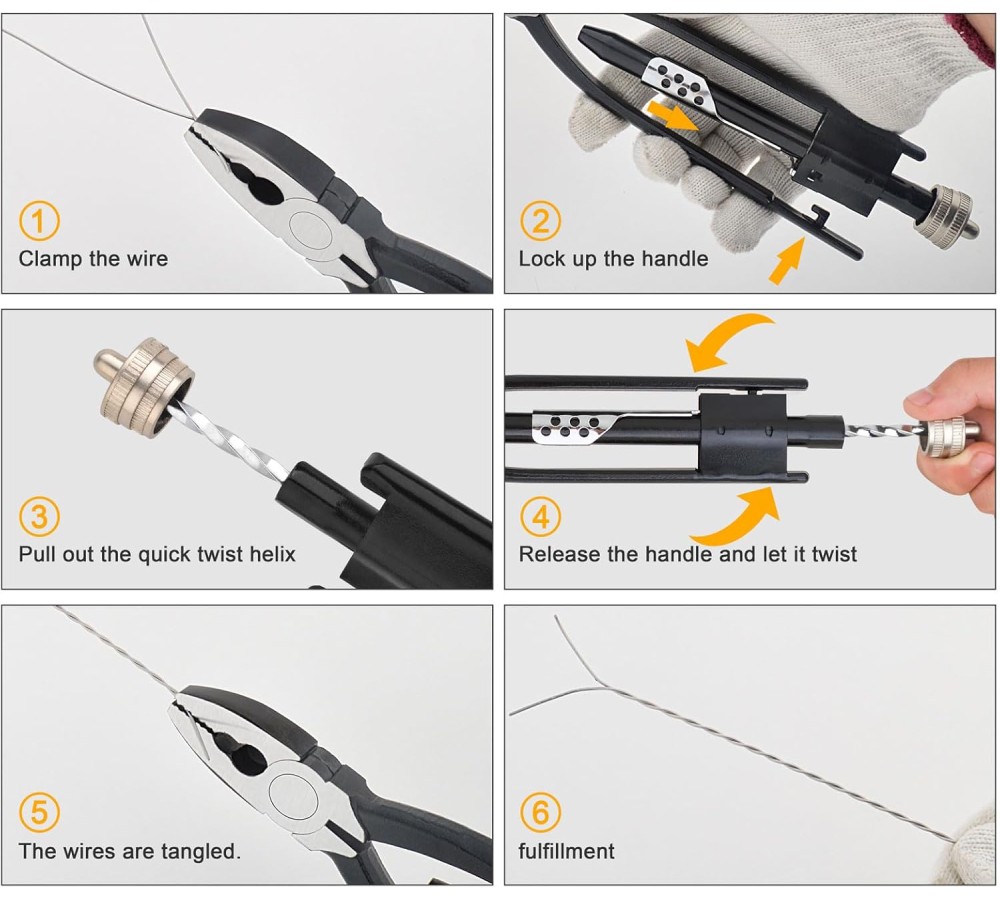 1
Clamp the wire

2
Lock up the handle

3
Pull out the quick twist helix

4
Release the handle and let it twist

5
The wires are tangled.

6
fulfillment