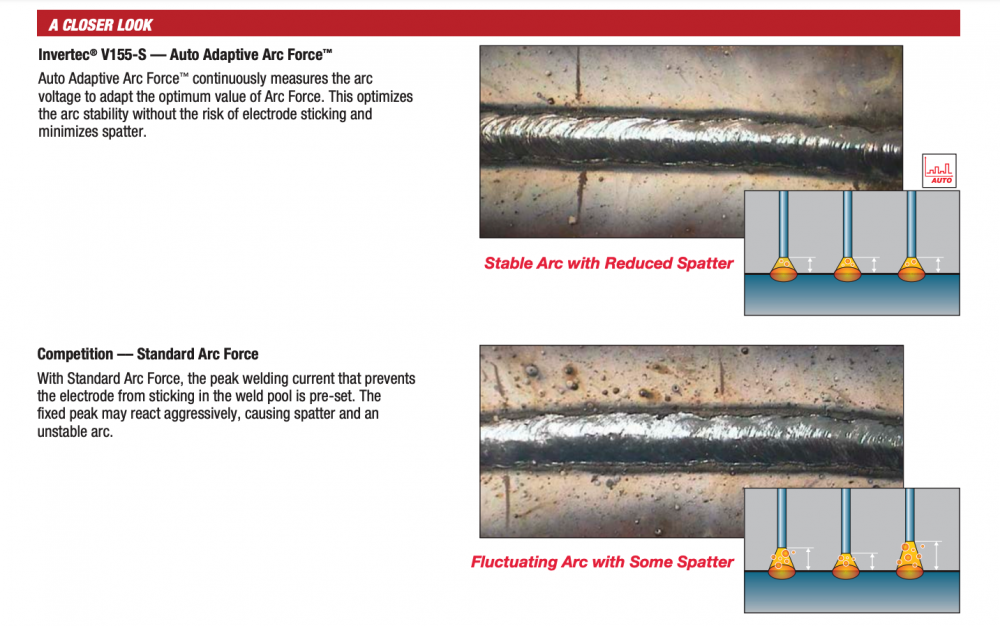 A CLOSER LOOK

Invertec® V155-S — Auto Adaptive Arc Force™

Auto Adaptive Arc Force™ continuously measures the arc voltage to adapt the optimum value of Arc Force. This optimizes the arc stability without the risk of electrode sticking and minimizes spatter.

AUTO

Stable Arc with Reduced Spatter

Competition — Standard Arc Force

With Standard Arc Force, the peak welding current that prevents the electrode from sticking in the weld pool is pre-set. The fixed peak may react aggressively, causing spatter and an unstable arc.

Fluctuating Arc with Some Spatter