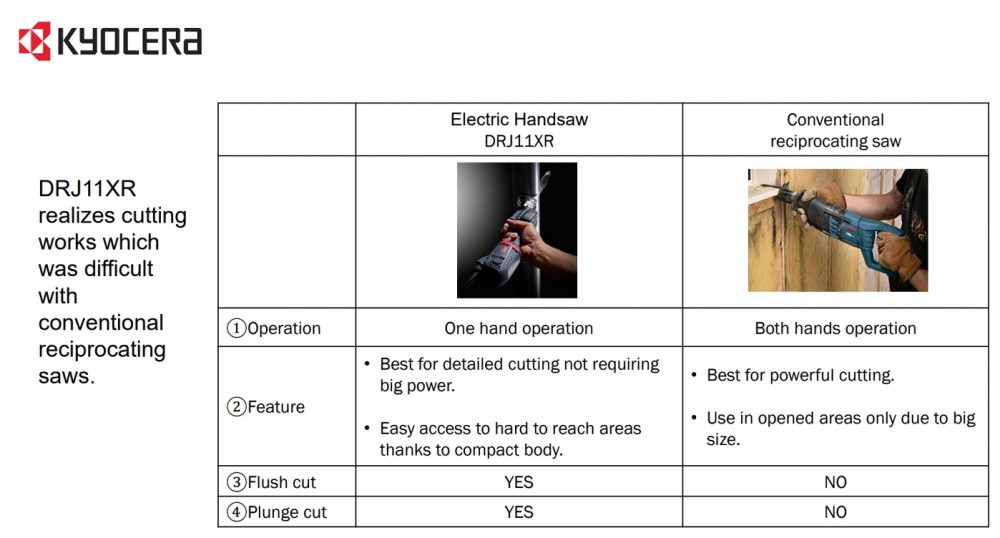 KYOCERA

DRJ11XR realizes cutting works which was difficult with conventional reciprocating saws.

| | Electric Handsaw DRJ11XR | Conventional reciprocating saw |
|---|---|---|
| | | |
| ①Operation | One hand operation | Both hands operation |
| ②Feature | • Best for detailed cutting not requiring big power. • Easy access to hard to reach areas thanks to compact body. | • Best for powerful cutting. • Use in opened areas only due to big size. |
| ③Flush cut | YES | NO |
| ④Plunge cut | YES | NO |