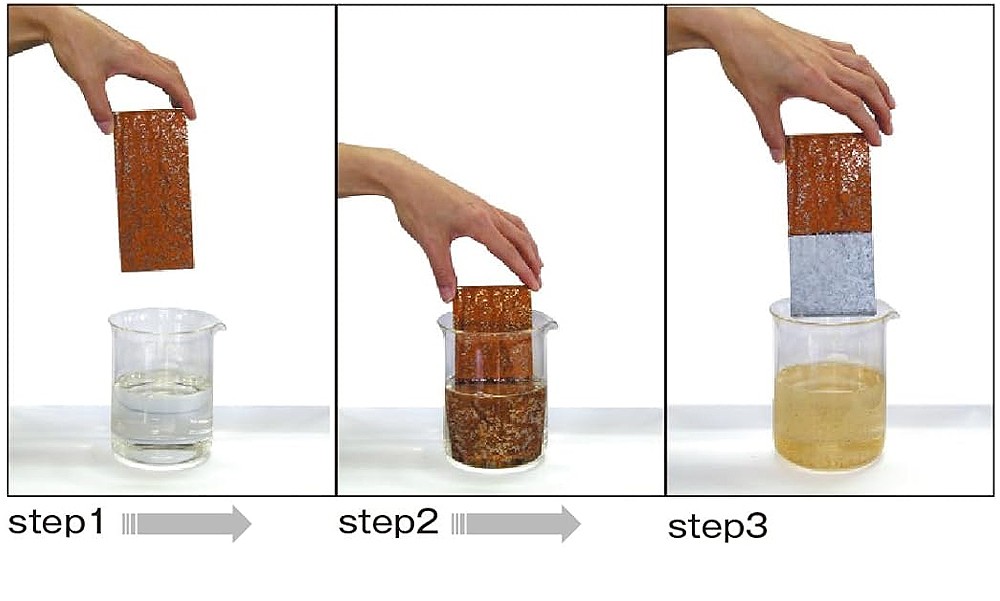 step1

step2

step3