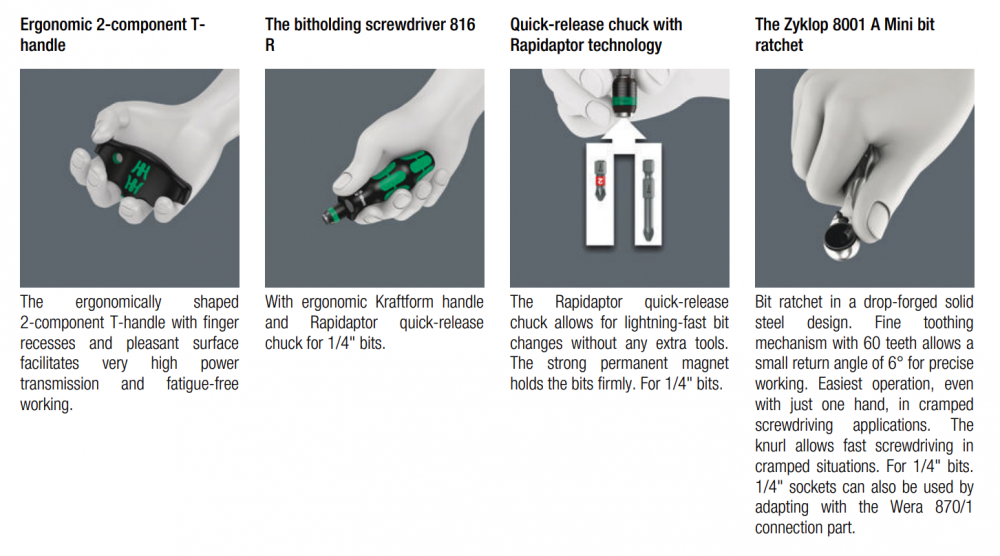 Ergonomic 2-component T-handle

The ergonomically shaped 2-component T-handle with finger recesses and pleasant surface facilitates very high power transmission and fatigue-free working.

The bitholding screwdriver 816 R

With ergonomic Kraftform handle and Rapidaptor quick-release chuck for 1/4" bits.

Quick-release chuck with Rapidaptor technology

The Rapidaptor quick-release chuck allows for lightning-fast bit changes without any extra tools. The strong permanent magnet holds the bits firmly. For 1/4" bits.

The Zyklop 8001 A Mini bit ratchet

Bit ratchet in a drop-forged solid steel design. Fine toothing mechanism with 60 teeth allows a small return angle of 6° for precise working. Easiest operation, even with just one hand, in cramped screwdriving applications. The knurl allows fast screwdriving in cramped situations. For 1/4" bits. 1/4" sockets can also be used by adapting with the Wera 870/1 connection part.