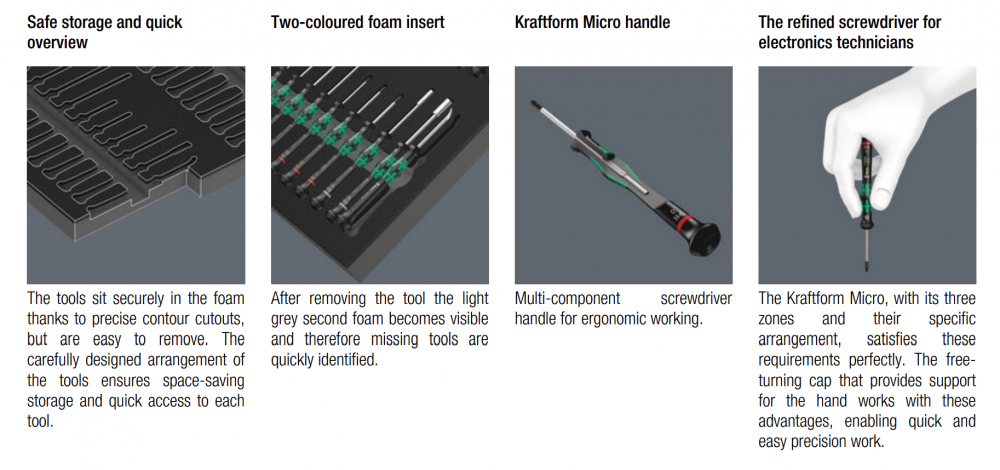 Safe storage and quick overview

The tools sit securely in the foam thanks to precise contour cutouts, but are easy to remove. The carefully designed arrangement of the tools ensures space-saving storage and quick access to each tool.

Two-coloured foam insert

After removing the tool the light grey second foam becomes visible and therefore missing tools are quickly identified.

Kraftform Micro handle

Multi-component screwdriver handle for ergonomic working.

The refined screwdriver for electronics technicians

The Kraftform Micro, with its three zones and their specific arrangement, satisfies these requirements perfectly. The free-turning cap that provides support for the hand works with these advantages, enabling quick and easy precision work.