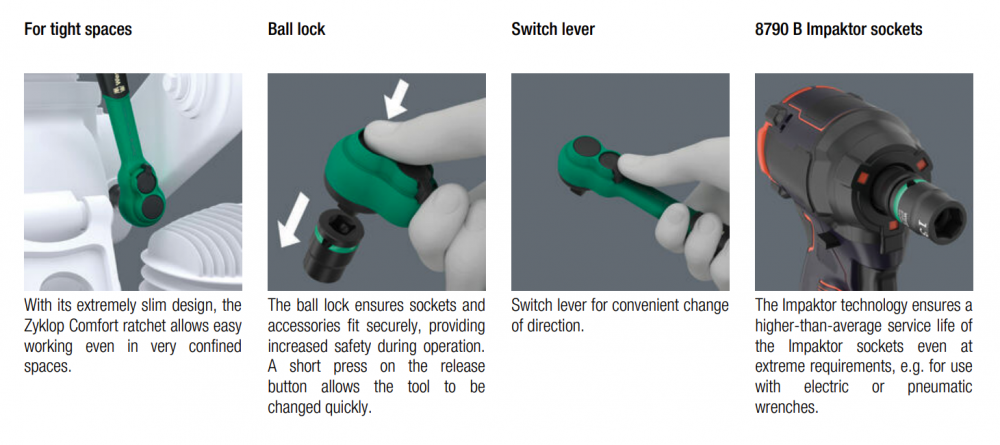 For tight spaces

With its extremely slim design, the Zyklop Comfort ratchet allows easy working even in very confined spaces.

Ball lock

The ball lock ensures sockets and accessories fit securely, providing increased safety during operation. A short press on the release button allows the tool to be changed quickly.

Switch lever

Switch lever for convenient change of direction.

8790 B Impaktor sockets

The Impaktor technology ensures a higher-than-average service life of the Impaktor sockets even at extreme requirements, e.g. for use with electric or pneumatic wrenches.