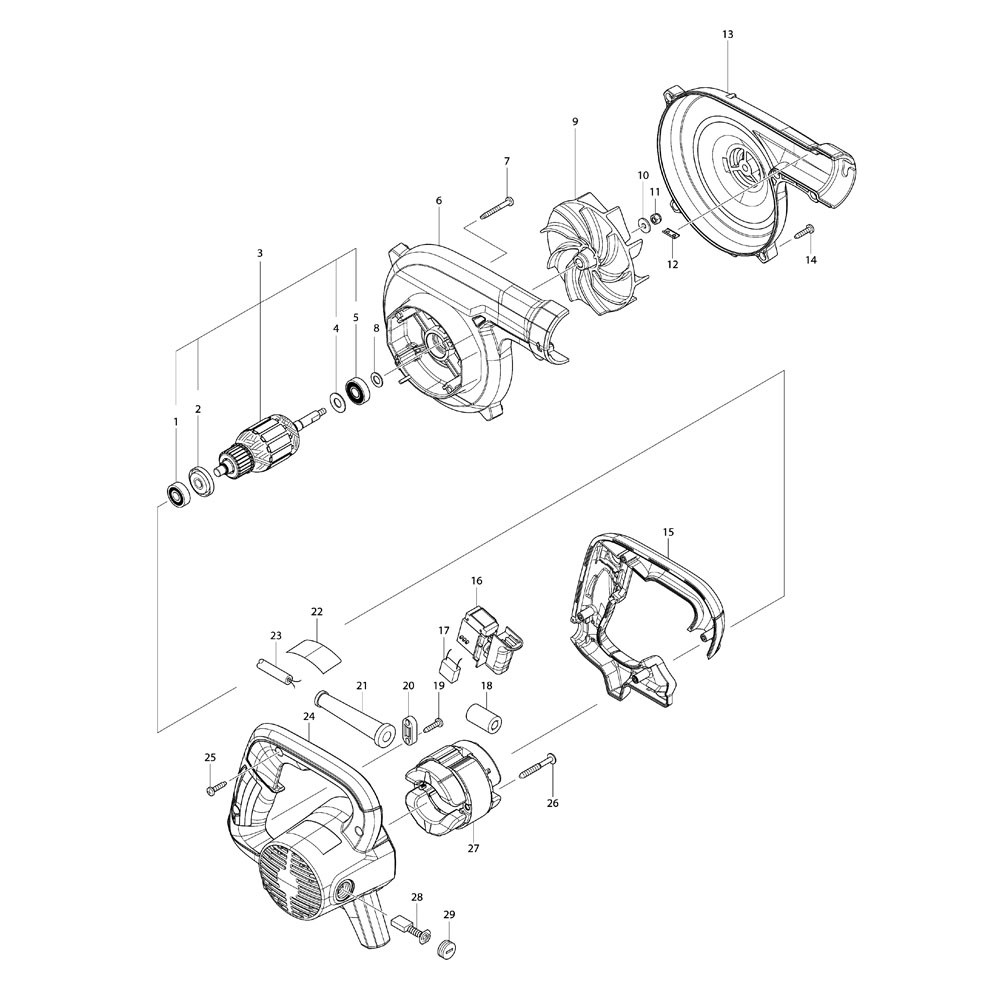 13
9
7
10
11
6
12
14
3
4
5
8
1
2
15
16
22
17
23
21
20
19
18
24
25
26
27
28
29