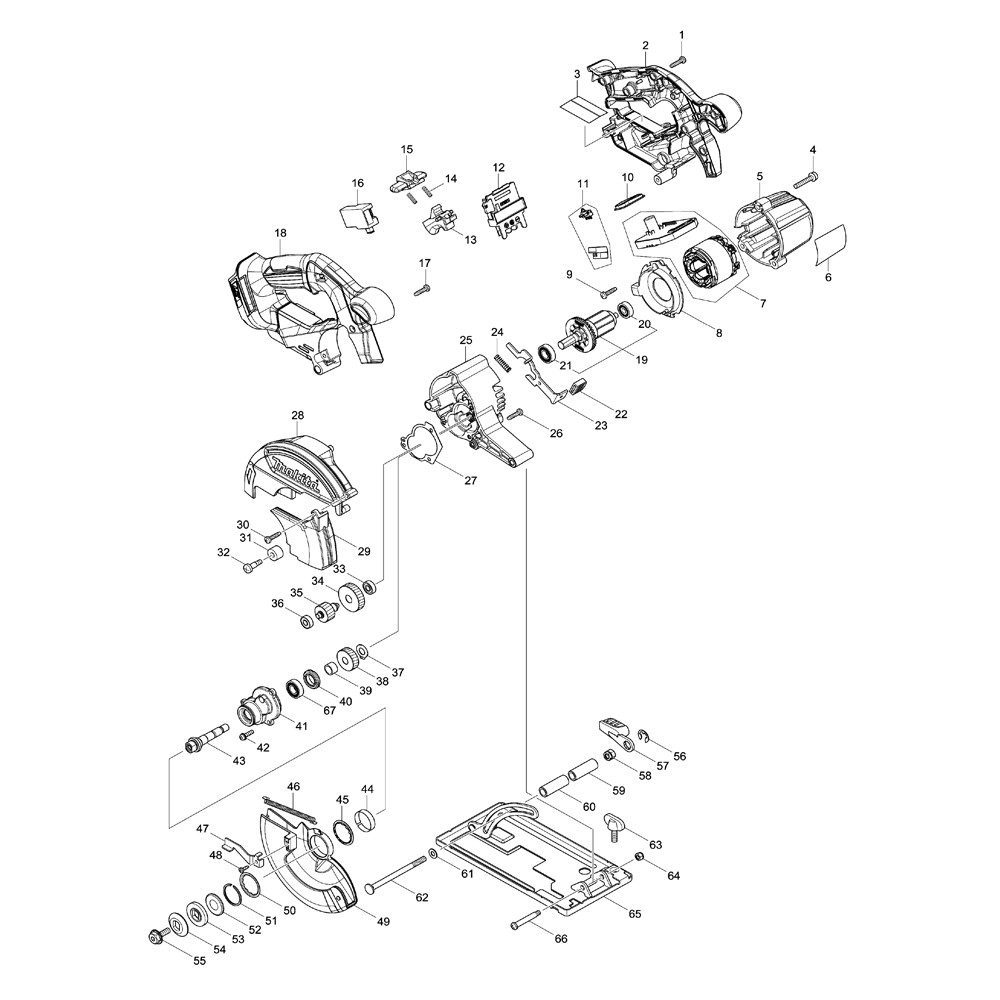 1
2
3
4
5
6
7
8
9
10
11
12
13
14
15
16
17
18
19
20
21
22
23
24
25
26
27
28
makita
29
30
31
32
33
34
35
36
37
38
39
40
67
41
42
43
44
45
46
47
48
49
50
51
52
53
54
55
56
57
58
59
60
61
62
63
64
65
66