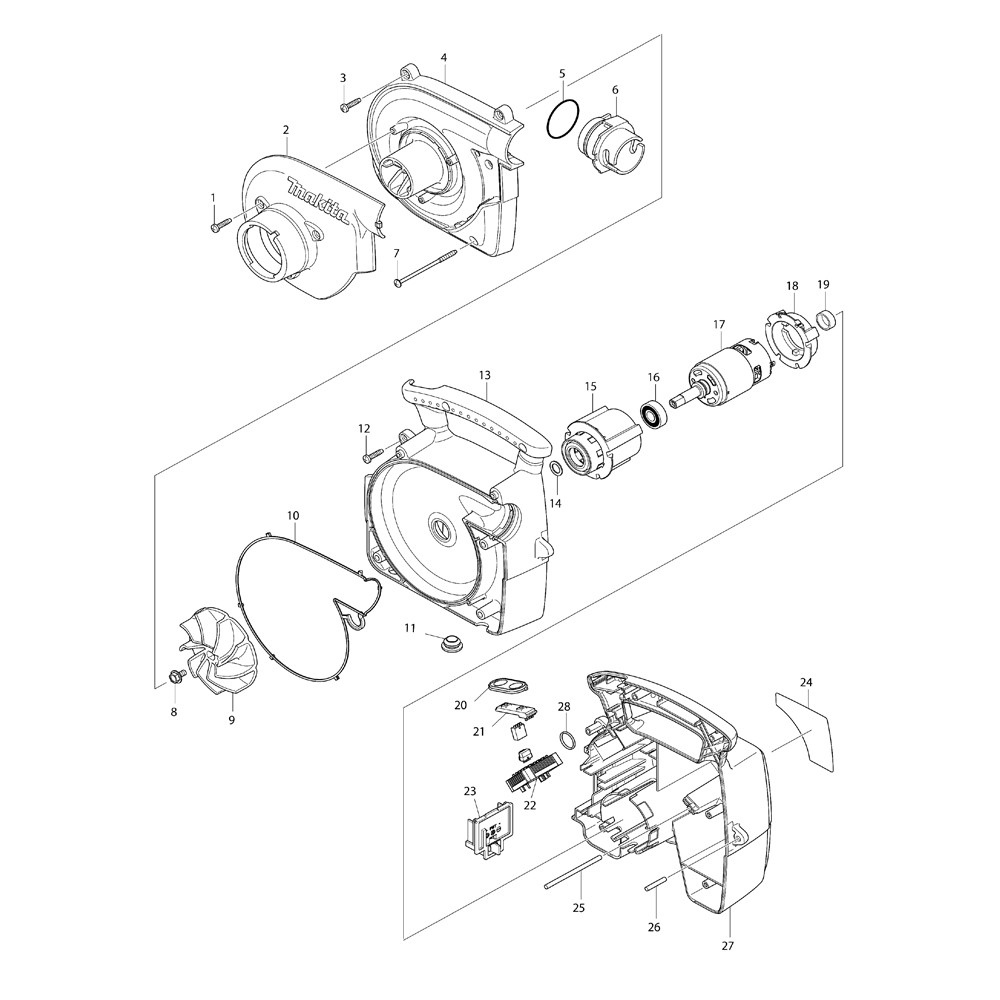 3
4
5
6
2
makita
1
7
18
19
17
13
16
15
12
14
10
11
8
9
24
20
28
21
22
23
25
26
27