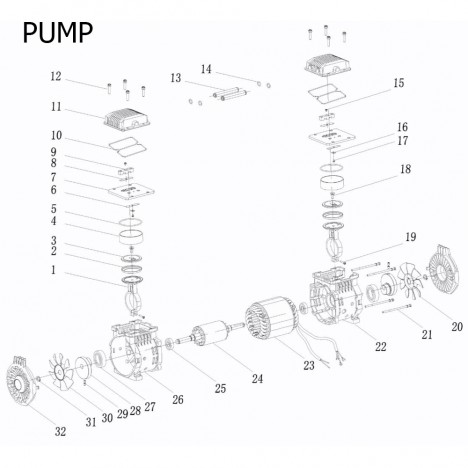 PUMP

12
11
10
9
8
7
6
5
4
3
2
1
13
14
15
16
17
18
19
20
21
22
23
24
25
26
27
28
29
30
31
32