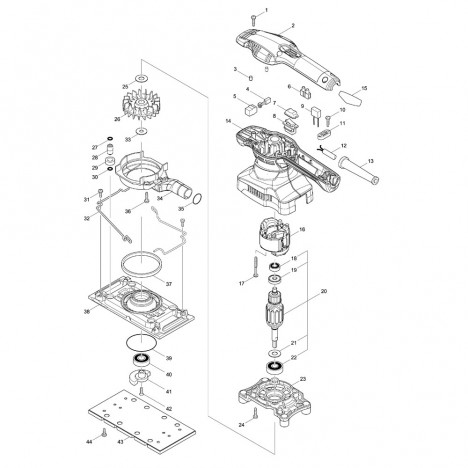 1
2
3
4
5
6
7
8
9
10
11
12
13
14
15
16
17
18
19
20
21
22
23
24
25
26
27
28
29
30
31
32
33
34
35
36
37
38
39
40
41
42
43
44