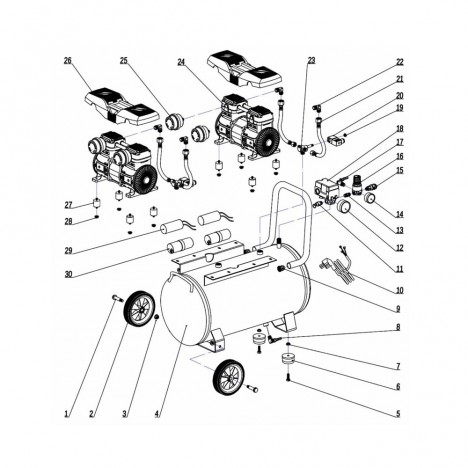 26
25
24
23
22
21
20
19
18
17
16
15
14
13
12
11
10
9
8
7
6
5
27
28
29
30
1
2
3
4