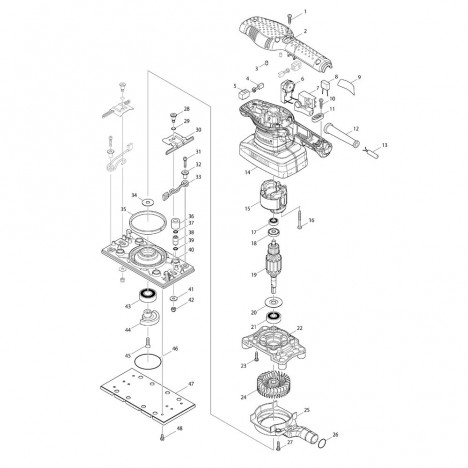 1
2
3
4
5
6
7
8
9
10
11
12
13
14
15
16
17
18
19
20
21
22
23
24
25
26
27
28
29
30
31
32
33
34
35
36
37
38
39
40
41
42
43
44
45
46
47
48