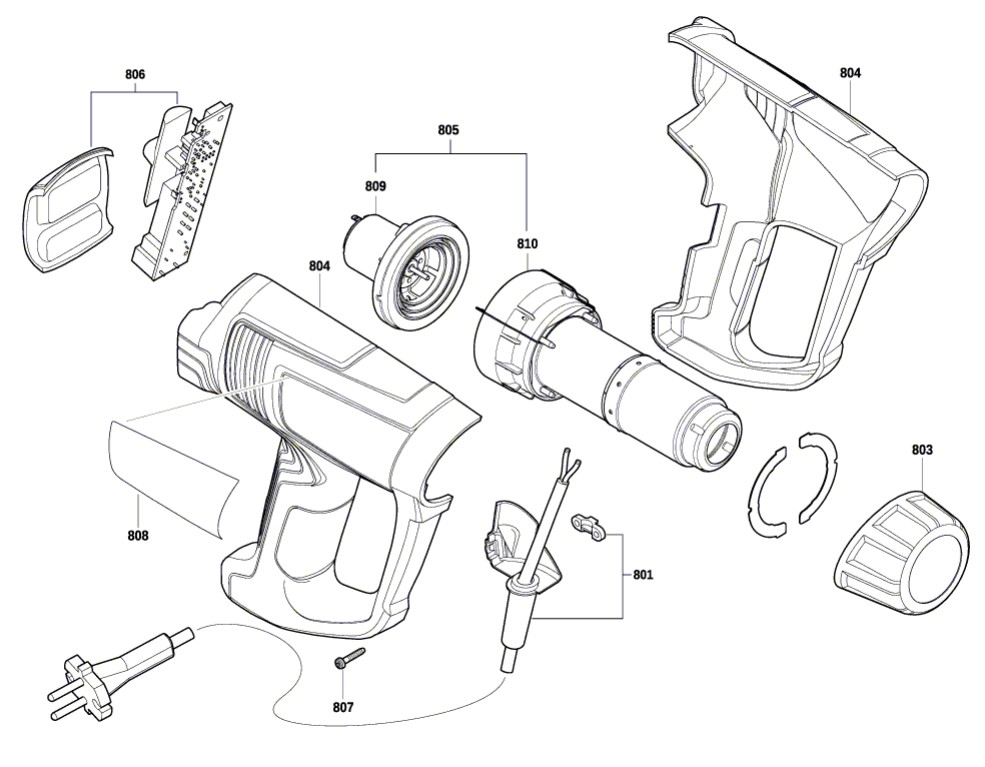 806

804

805

809

810

804

803

808

801

807