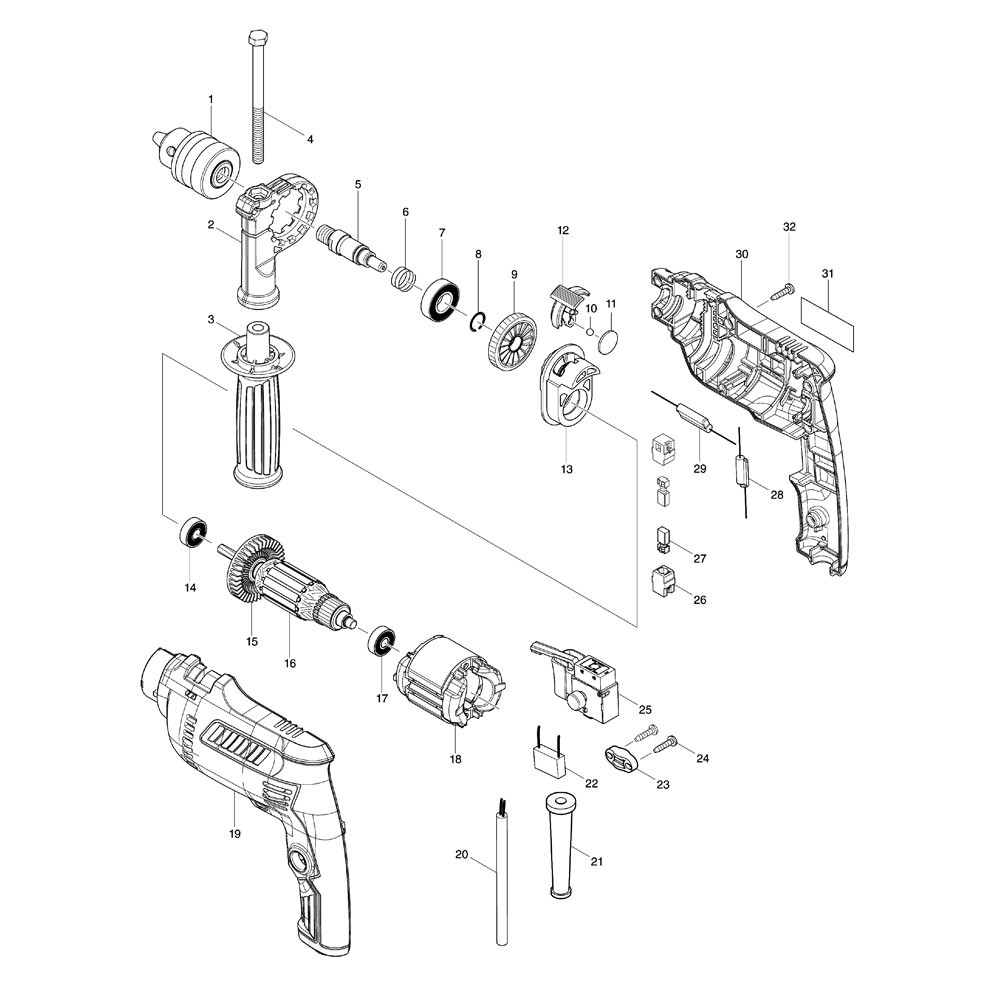 1
4
2
5
6
7
8
9
12
10
11
32
30
31
3
13
29
28
27
26
14
15
16
17
18
25
24
23
22
19
20
21