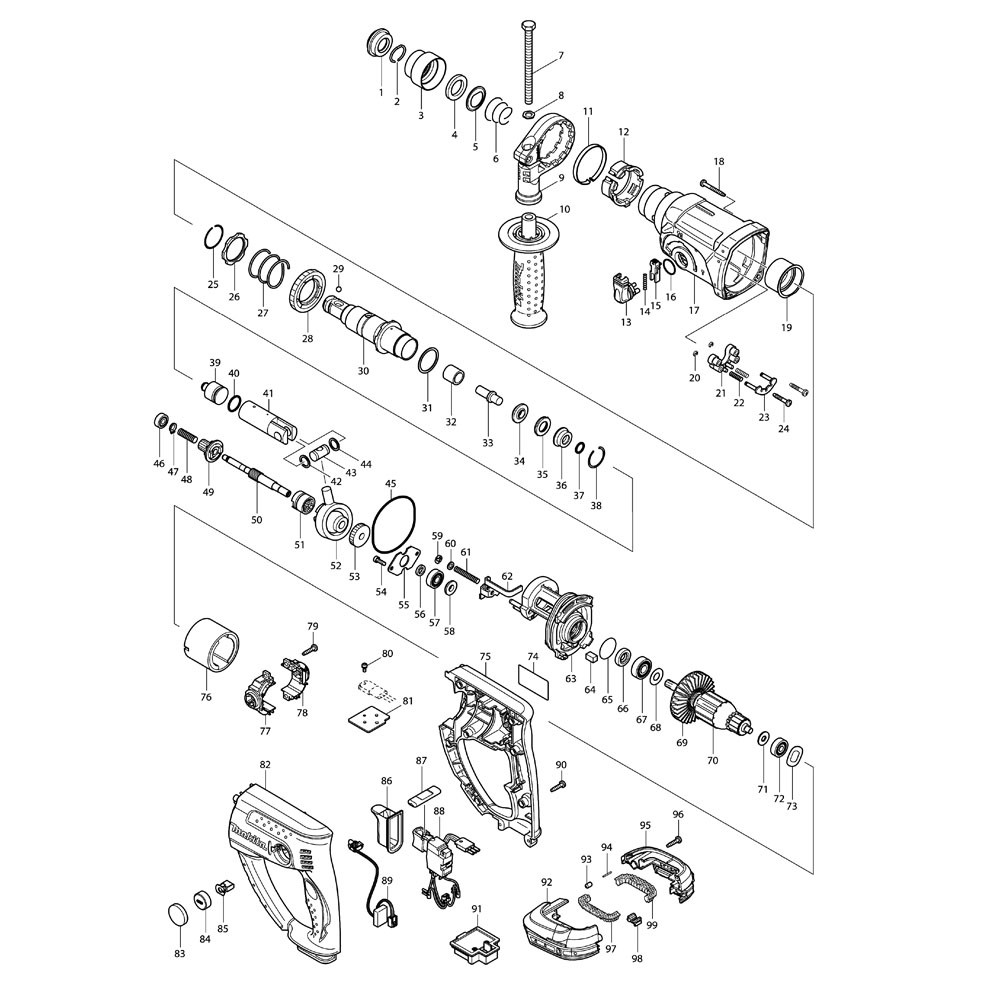 1
2
3
4
5
6
7
8
9
10
11
12
13
14
15
16
17
18
19
20
21
22
23
24
25
26
27
28
29
30
31
32
33
34
35
36
37
38
39
40
41
42
43
44
45
46
47
48
49
50
51
52
53
54
55
56
57
58
59
60
61
62
63
64
65
66
67
68
69
70
71
72
73
74
75
76
77
78
79
80
81
82
makita
83
84
85
86
87
88
89
90
91
92
93
94
95
96
97
98
99