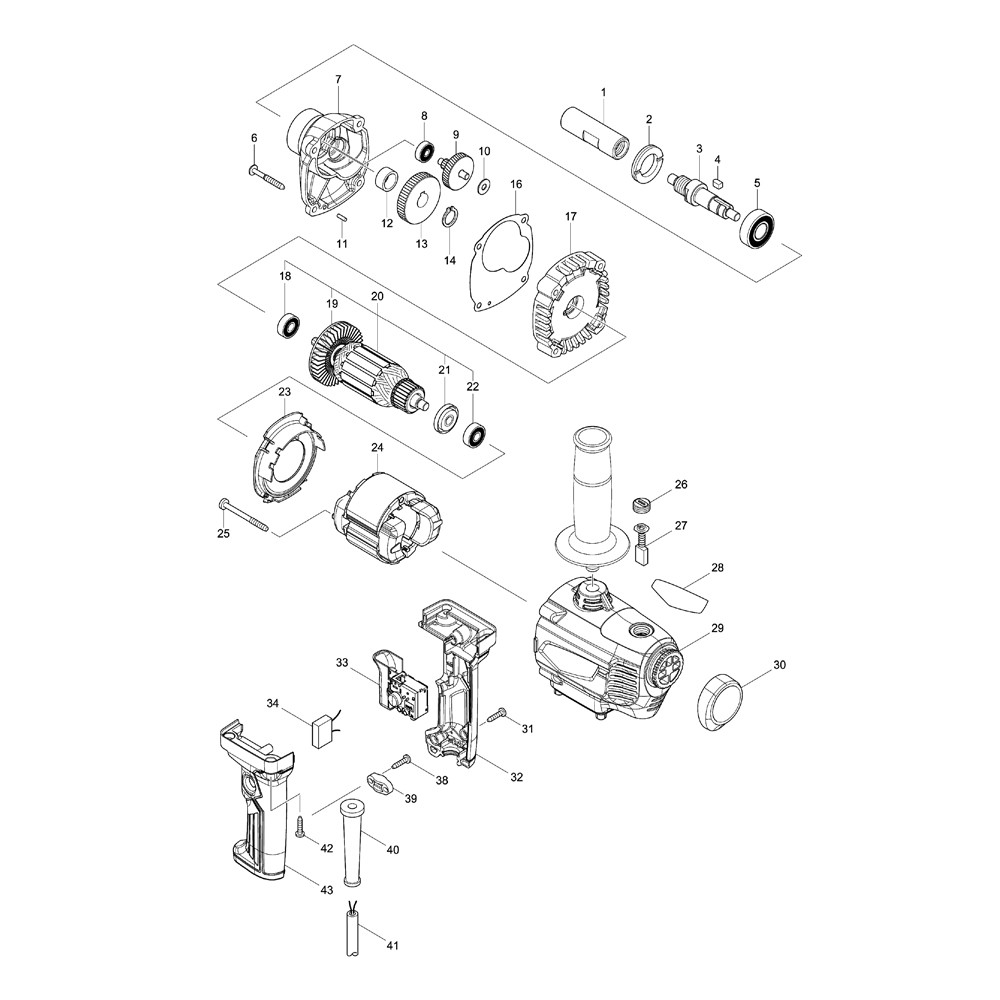 1
2
3
4
5
6
7
8
9
10
11
12
13
14
16
17
18
19
20
21
22
23
24
25
26
27
28
29
30
31
32
33
34
38
39
40
41
42
43