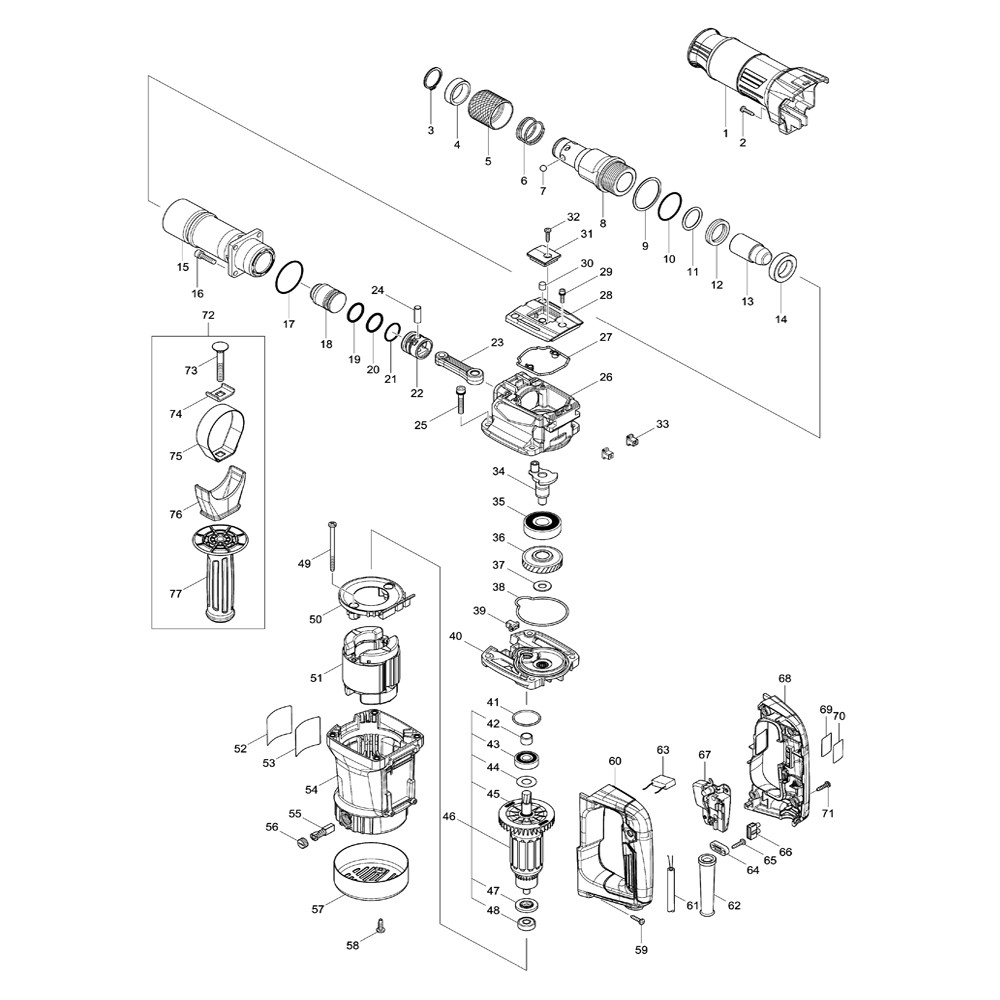 1
2
3
4
5
6
7
8
9
10
11
12
13
14
15
16
17
18
19
20
21
22
23
24
25
26
27
28
29
30
31
32
33
34
35
36
37
38
39
40
41
42
43
44
45
46
47
48
49
50
51
52
53
54
55
56
57
58
59
60
61
62
63
64
65
66
67
68
69
70
71
72
73
74
75
76
77