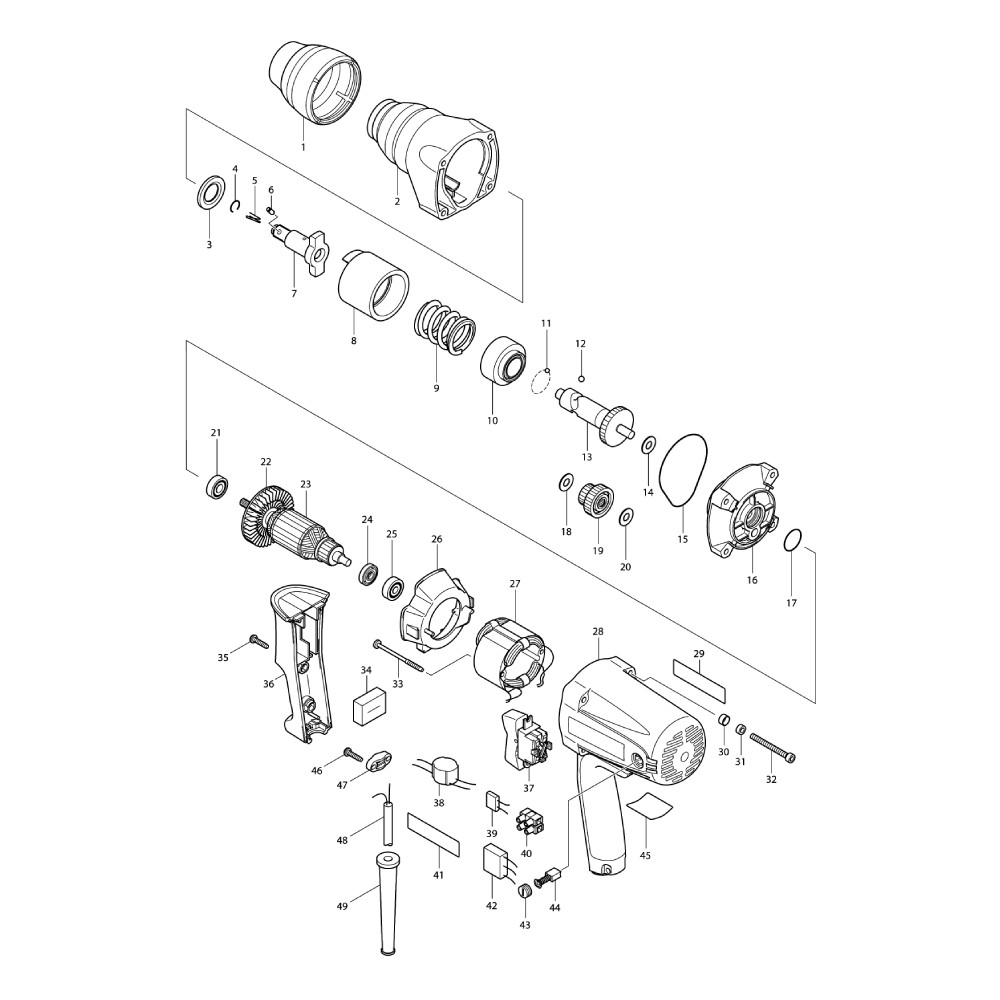 1
2
3
4
5
6
7
8
9
10
11
12
13
14
15
16
17
18
19
20
21
22
23
24
25
26
27
28
29
30
31
32
33
34
35
36
37
38
39
40
41
42
43
44
45
46
47
48
49