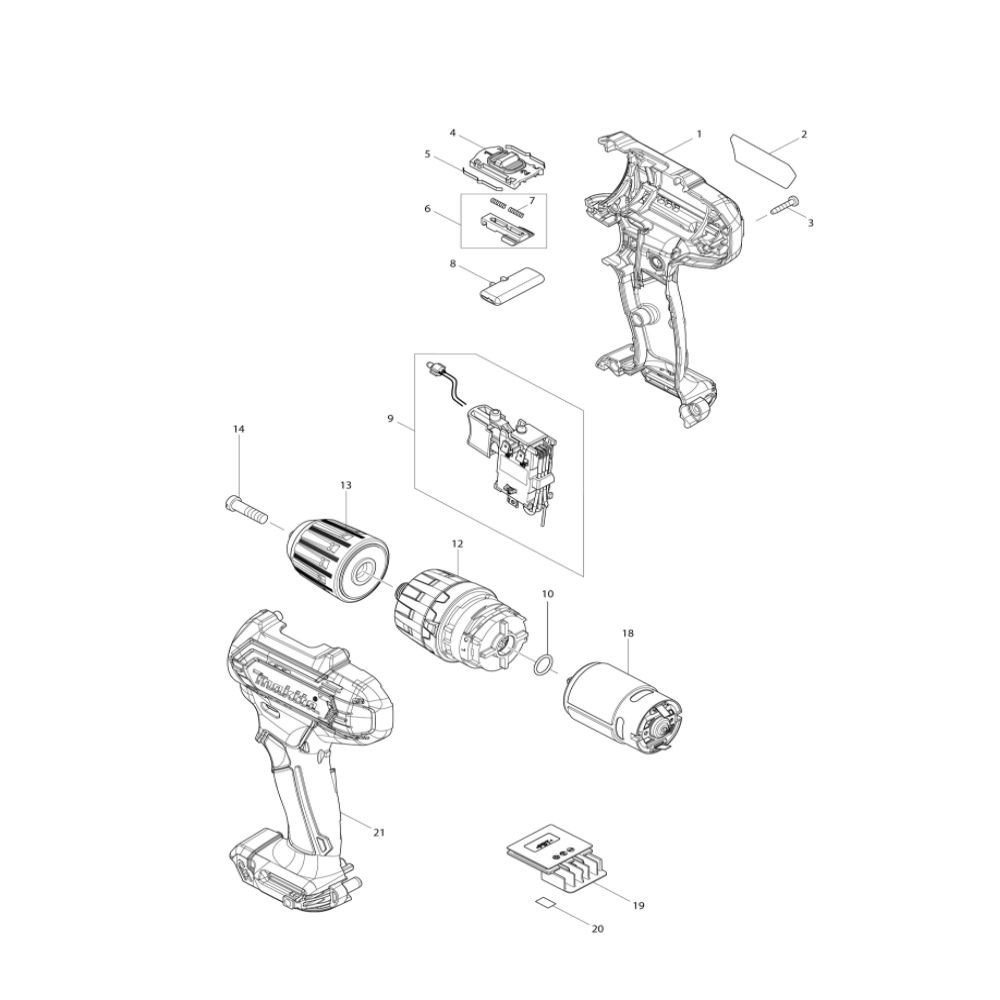 4
1
2
5
7
6
3
8
9
14
13
12
10
18
makita
21
19
20